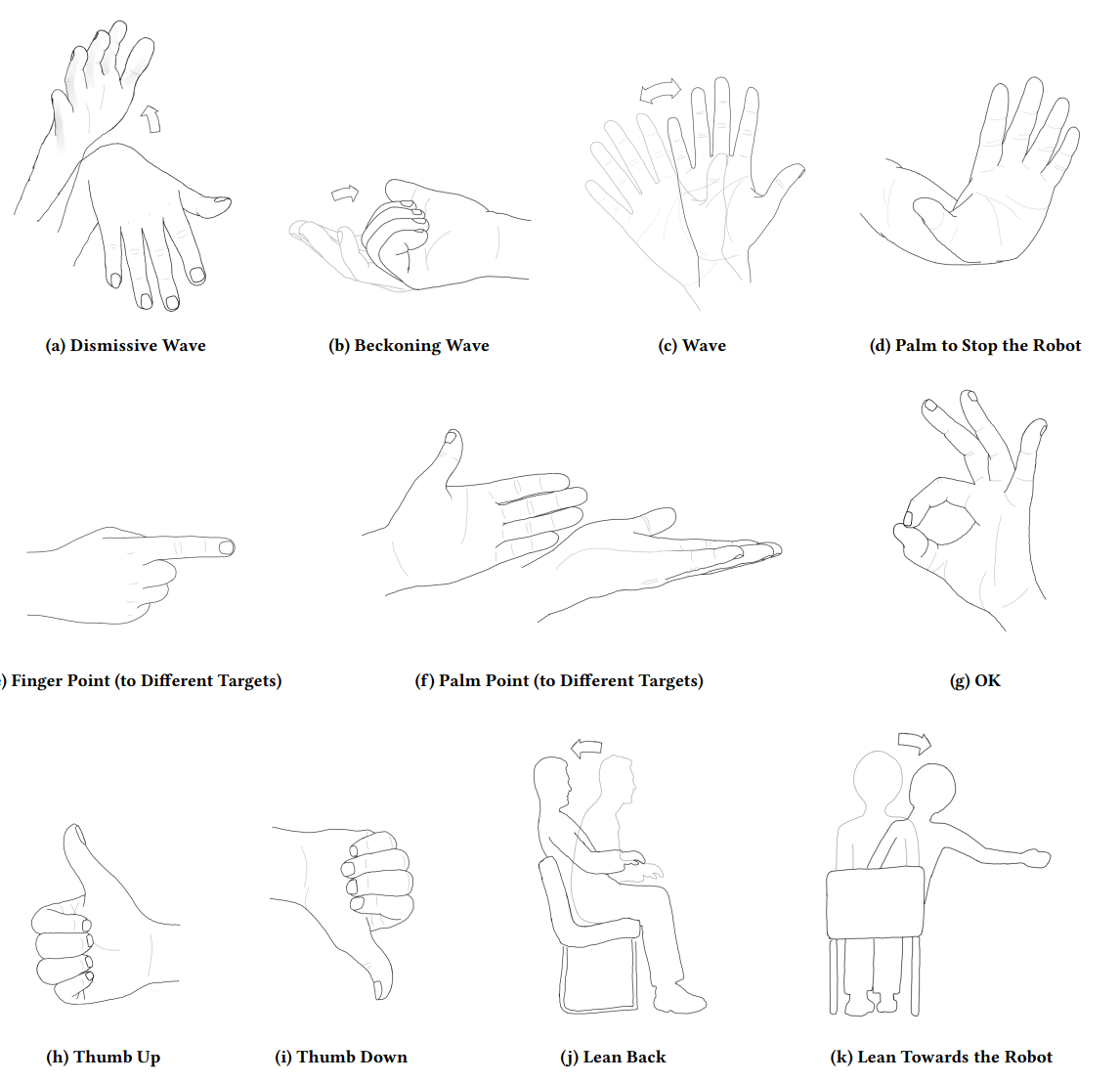 (a) Dismissive Wave

(b) Beckoning Wave

(c) Wave

(d) Palm to Stop the Robot

) Finger Point (to Different Targets)

(f) Palm Point (to Different Targets)

(g) OK

(h) Thumb Up

(i) Thumb Down

(j) Lean Back

(k) Lean Towards the Robot